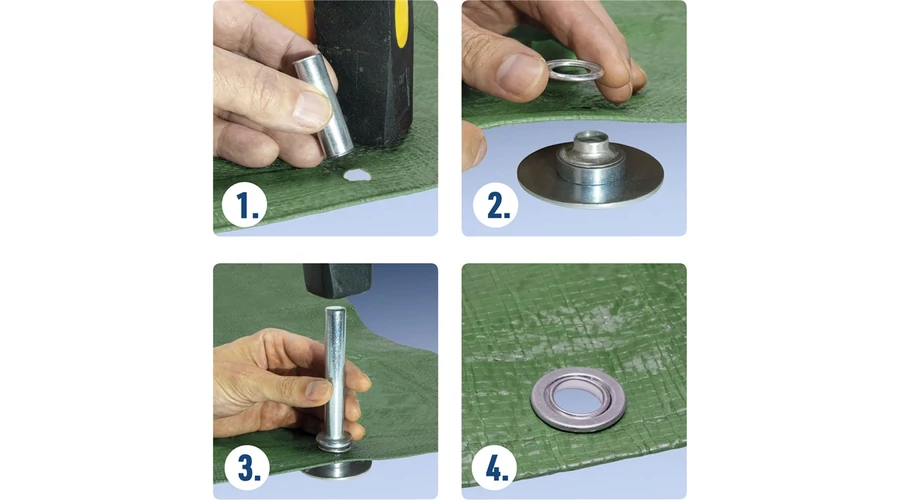 1.

2.

3.

4.