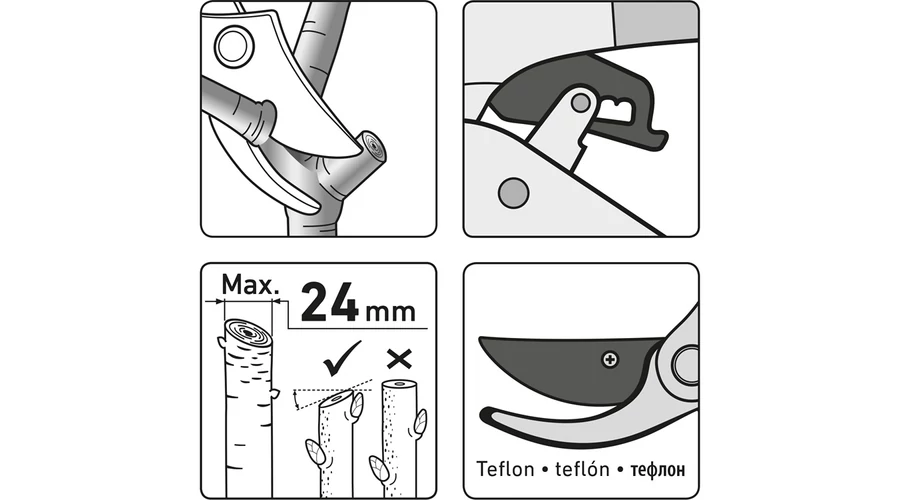 Max. 24 mm

✓ ×

Teflon • teflón • тефлон