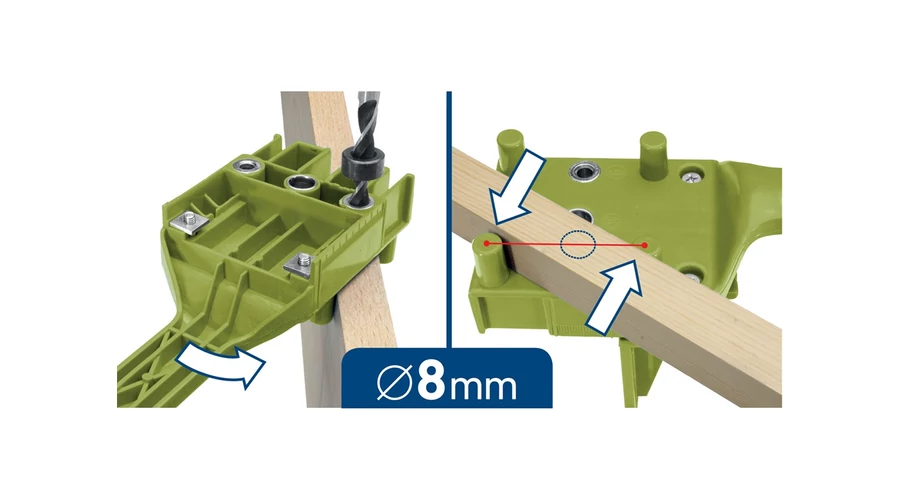 ∅8mm