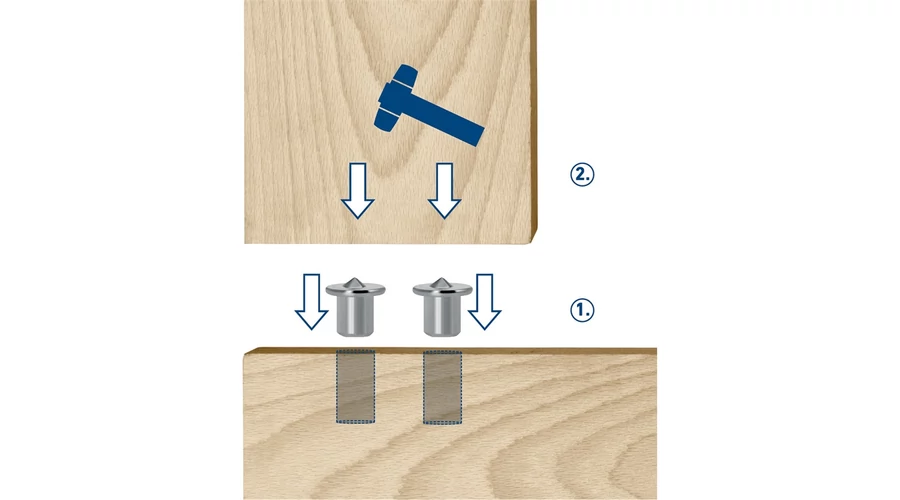 2.

1.